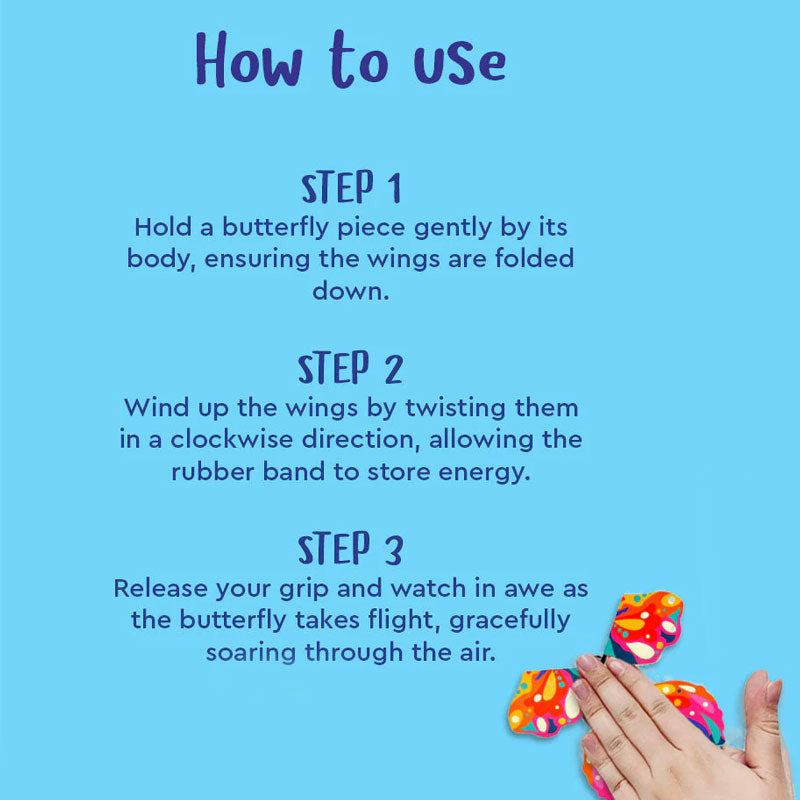 How to use

STEP 1
Hold a butterfly piece gently by its body, ensuring the wings are folded down.

STEP 2
Wind up the wings by twisting them in a clockwise direction, allowing the rubber band to store energy.

STEP 3
Release your grip and watch in awe as the butterfly takes flight, gracefully soaring through the air.