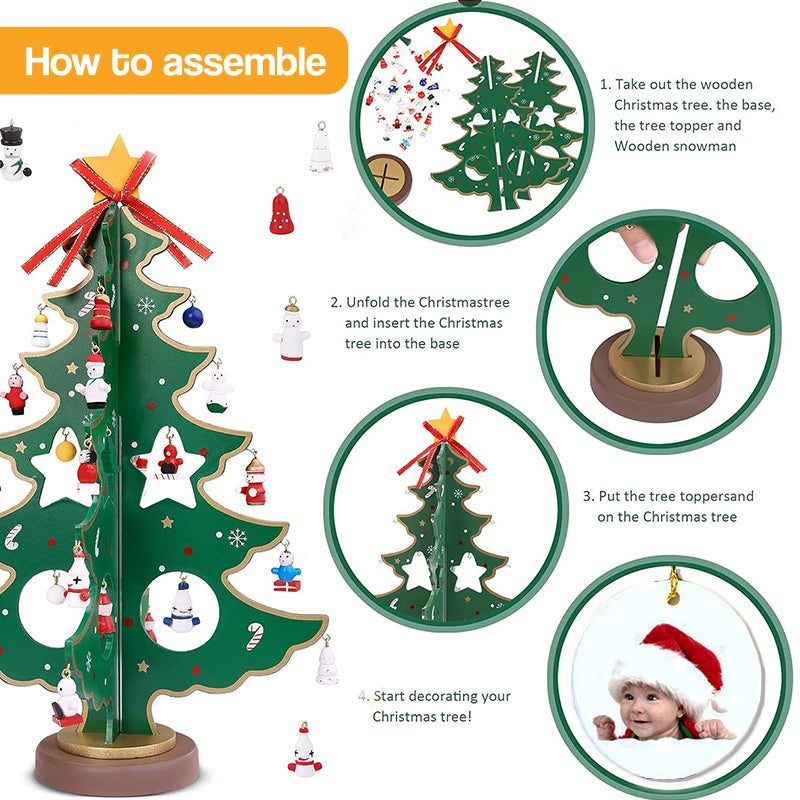 How to assemble

1. Take out the wooden Christmas tree. the base, the tree topper and Wooden snowman

2. Unfold the Christmastree and insert the Christmas tree into the base

3. Put the tree toppersand on the Christmas tree

4. Start decorating your Christmas tree!